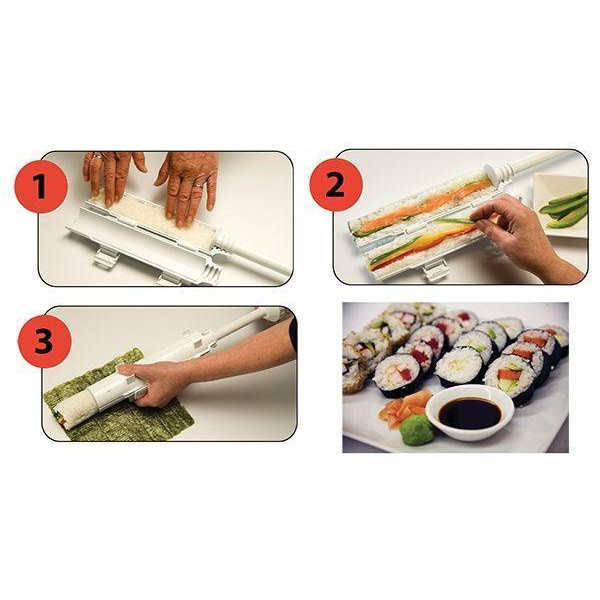 1

2

3