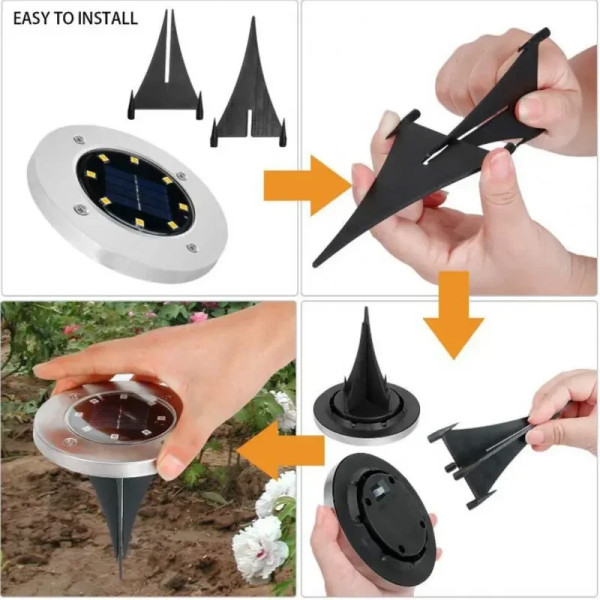 EASY TO INSTALL